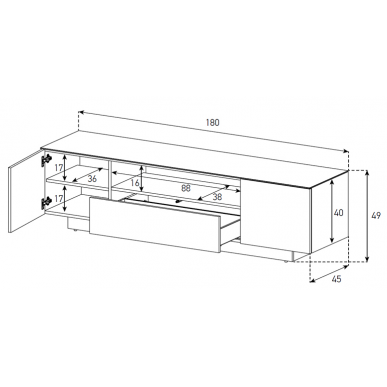 180
17
36
16
88
38
17
40
49
45